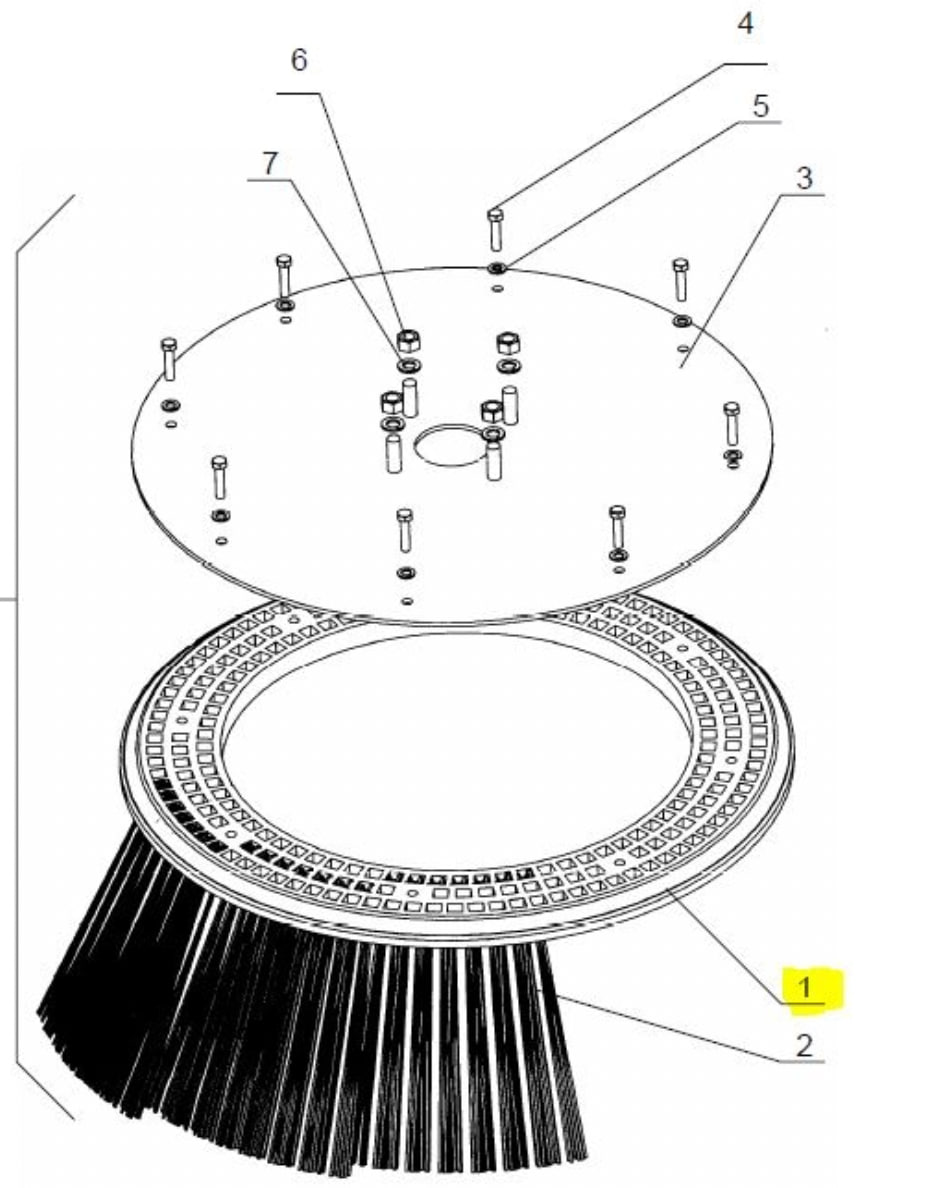 4
6
5
7
3
1
2